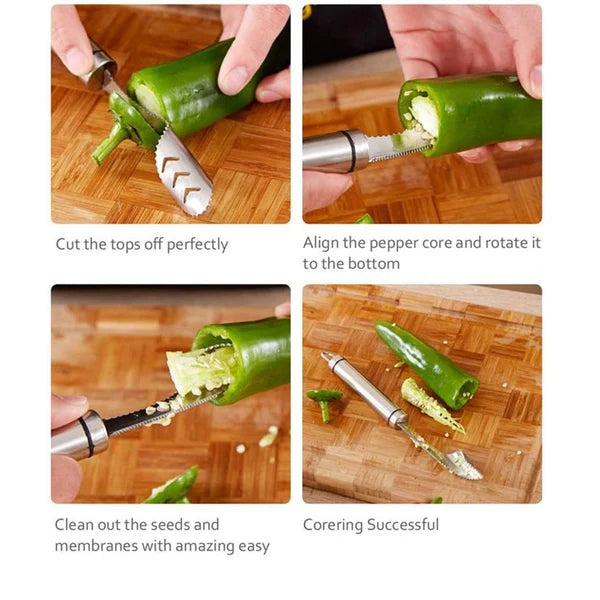 Cut the tops off perfectly

Align the pepper core and rotate it to the bottom

Clean out the seeds and membranes with amazing easy

Corering Successful