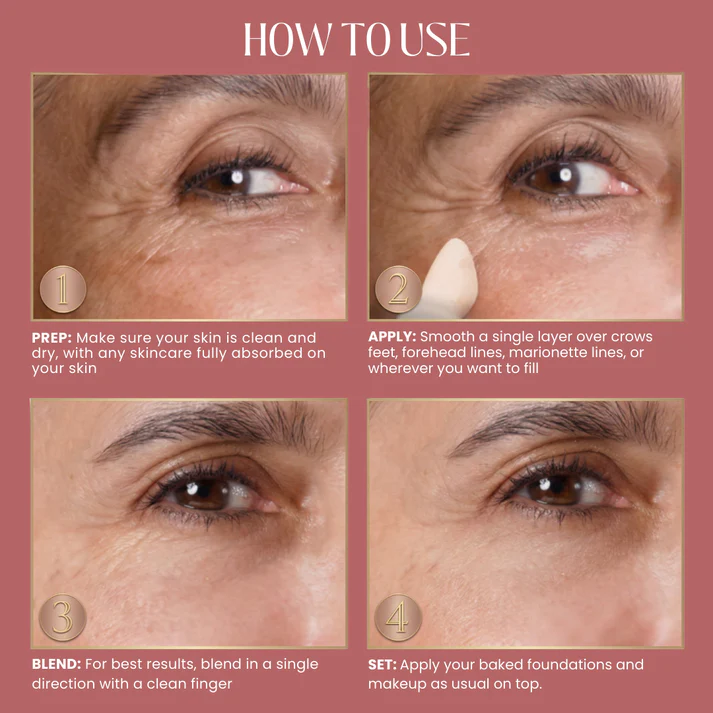 HOW TO USE

1

PREP: Make sure your skin is clean and dry, with any skincare fully absorbed on your skin

2

APPLY: Smooth a single layer over crows feet, forehead lines, marionette lines, or wherever you want to fill

3

BLEND: For best results, blend in a single direction with a clean finger

4

SET: Apply your baked foundations and makeup as usual on top.