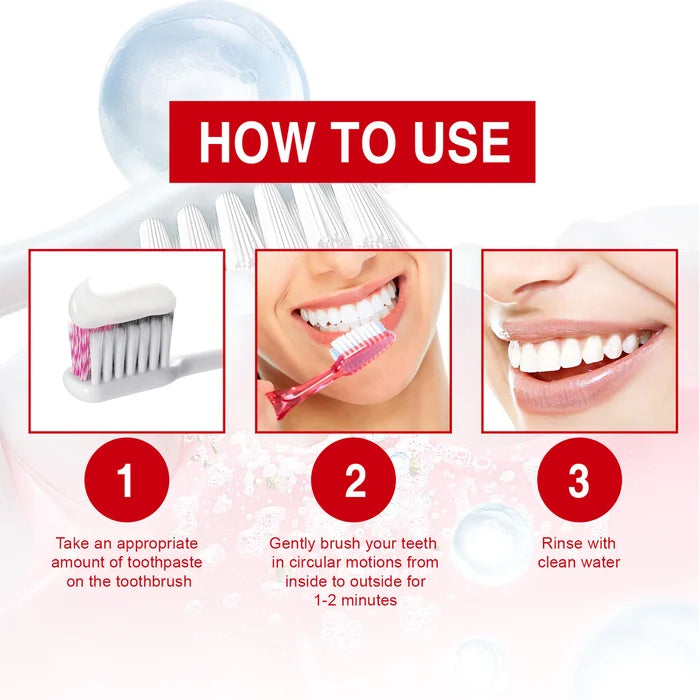 HOW TO USE

1

Take an appropriate amount of toothpaste on the toothbrush

2

Gently brush your teeth in circular motions from inside to outside for 1-2 minutes

3

Rinse with clean water