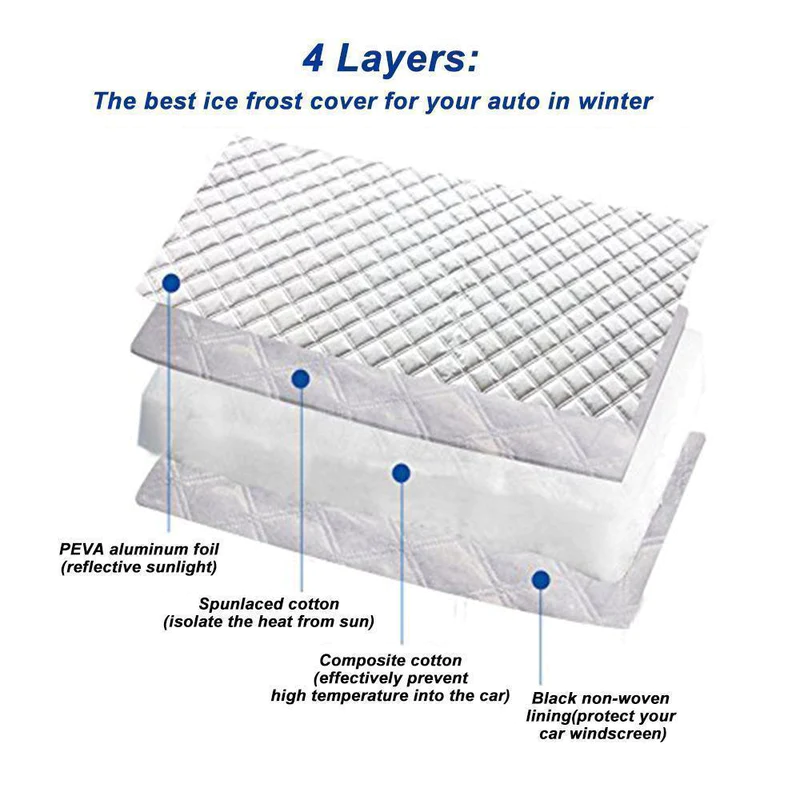 4 Layers:
The best ice frost cover for your auto in winter

PEVA aluminum foil
(reflective sunlight)

Spunlaced cotton
(isolate the heat from sun)

Composite cotton
(effectively prevent
high temperature into the car)

Black non-woven
lining(protect your
car windscreen)