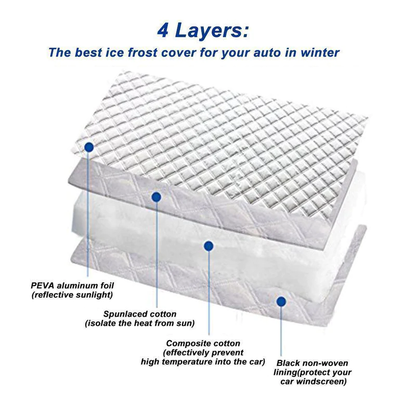 4 Layers:
The best ice frost cover for your auto in winter

PEVA aluminum foil
(reflective sunlight)

Spunlaced cotton
(isolate the heat from sun)

Composite cotton
(effectively prevent
high temperature into the car)

Black non-woven
lining(protect your
car windscreen)