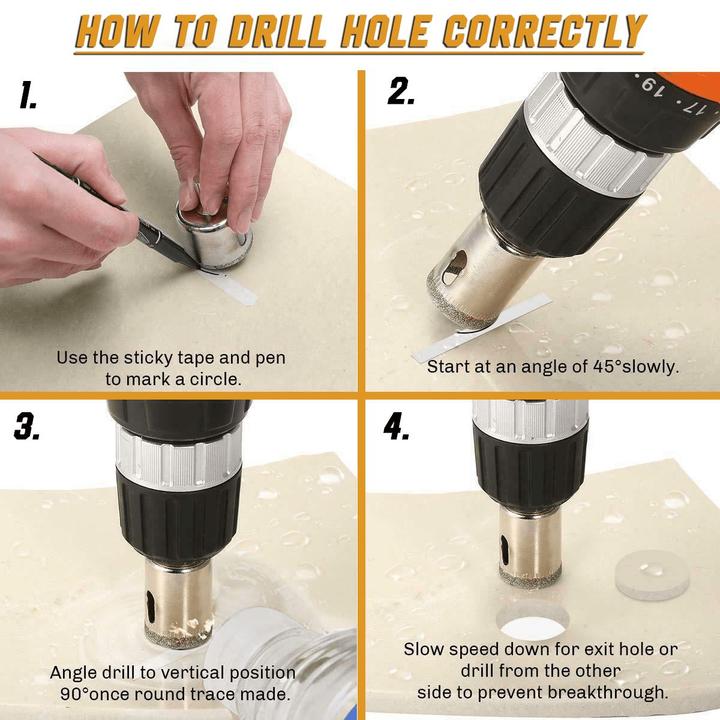 HOW TO DRILL HOLE CORRECTLY

1.

Use the sticky tape and pen to mark a circle.

2.

17 · 19 ·

Start at an angle of 45°slowly.

3.

Angle drill to vertical position 90°once round trace made.

4.

Slow speed down for exit hole or drill from the other side to prevent breakthrough.